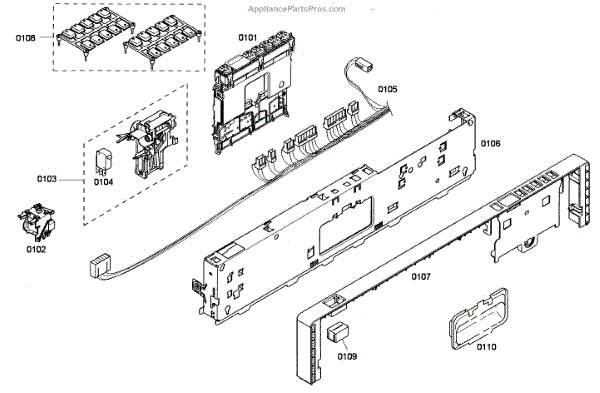 AppliancePartsPros.com

0108

0101

0105

0106

0103

0104

0102

0107

0109

0110