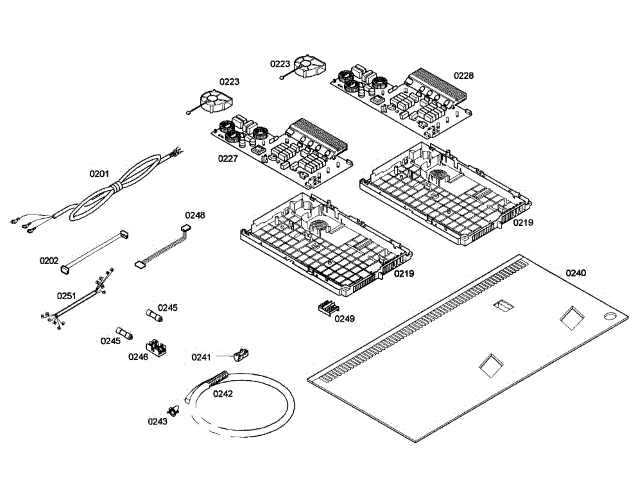 0223
0228
0223
0227
0201
0248
0219
0202
0219
0240
0251
0245
0249
0245
0246
0241
0242
0243