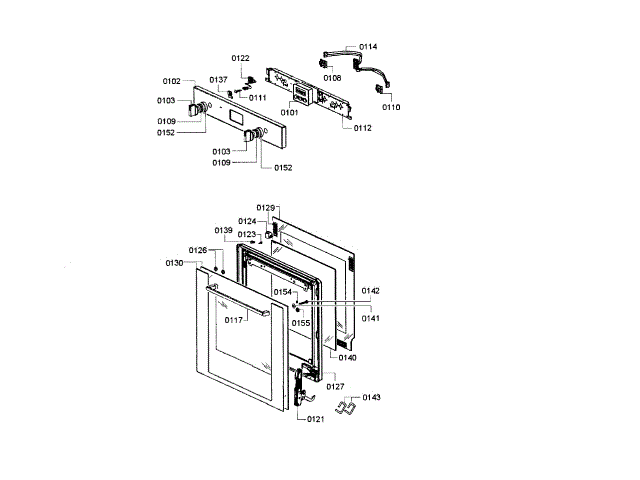 0114
0122
0108
0102
0137
0111
0103
0101
0110
0109
0152
0112
0103
0109
0152

0129
0124
0139
0123
0126
0130
0154
0142
0117
0155
0141
0140
0127
0143
0121