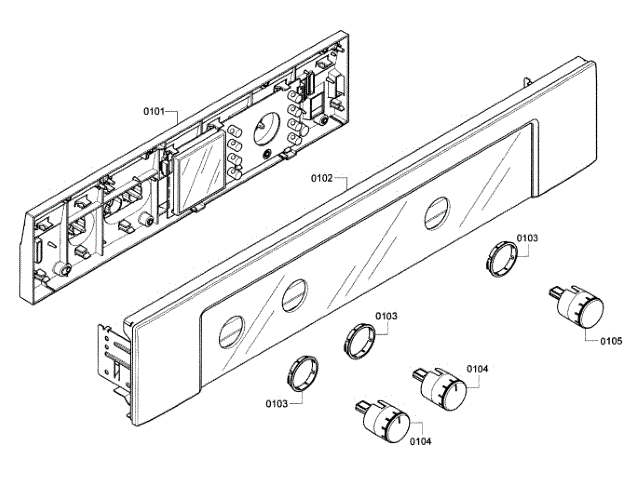 0101
0102
0103
0103
0105
0103
0104
0104