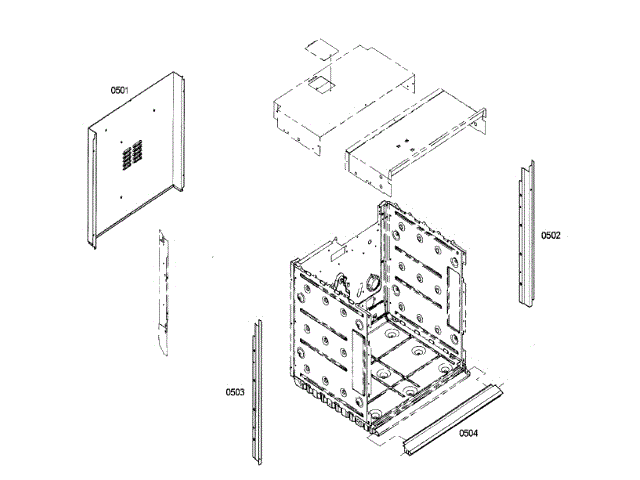 0501

0502

0503

0504