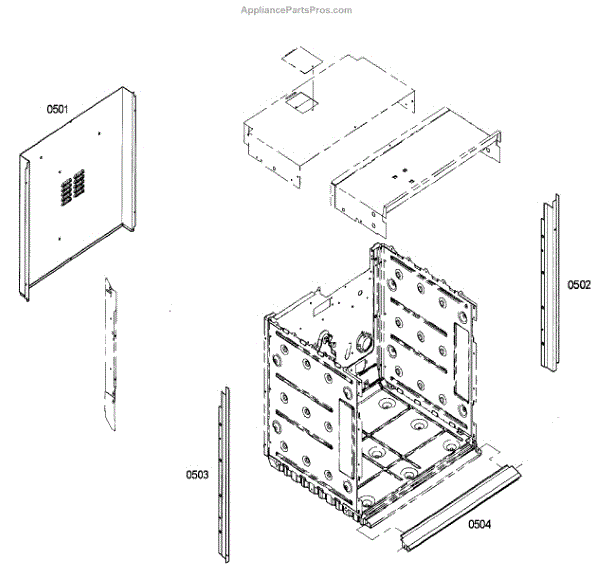 AppliancePartsPros.com

0501

0502

0503

0504