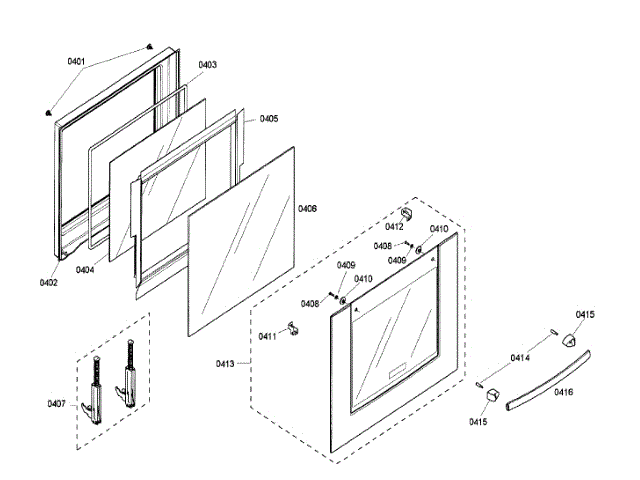 0401
0403
0405
0406
0402
0404
0412
0410
0408
0409
0409
0410
0408
0411
0413
0407
0415
0414
0416
0415