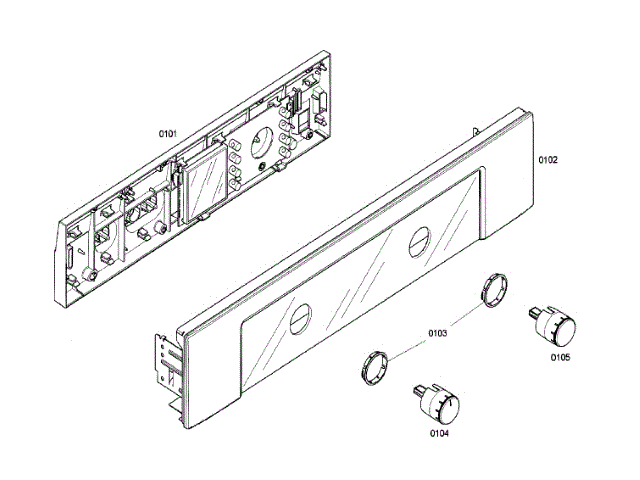 0101

0102

0103

0105

0104