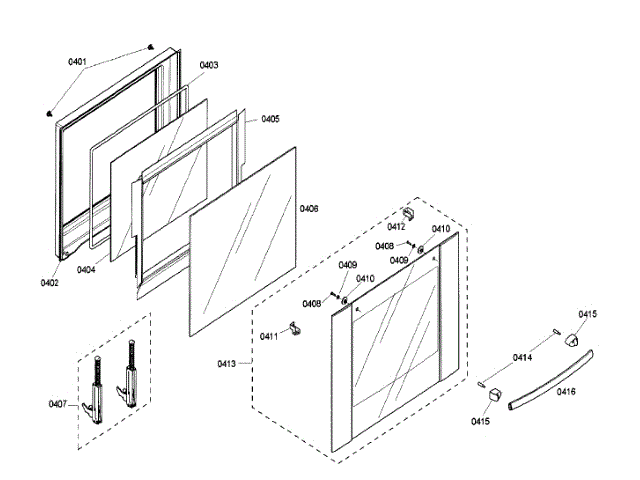 0401
0403
0405
0406
0402
0404
0412
0410
0408
0409
0409
0410
0408
0411
0413
0407
0415
0414
0416
0415