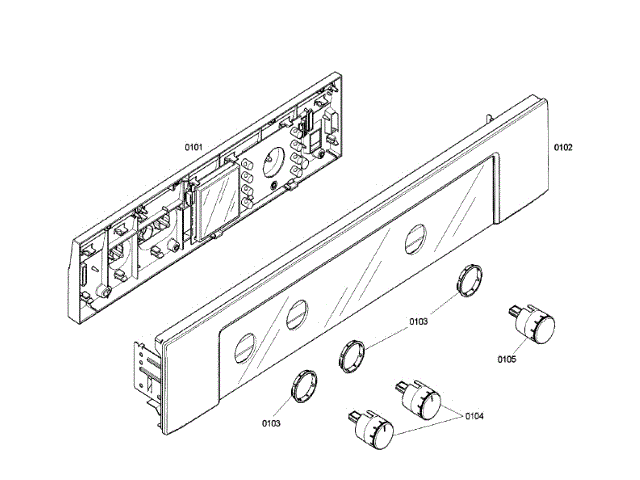 0101

0102

0103

0105

0103

0104