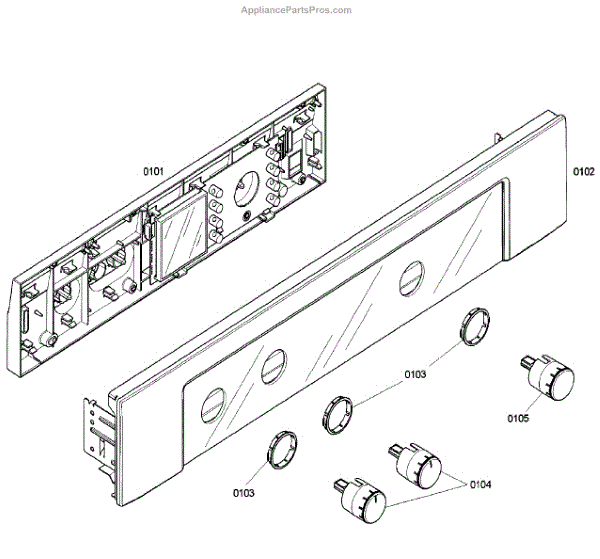 AppliancePartsPros.com

0101

0102

0103

0105

0103

0104