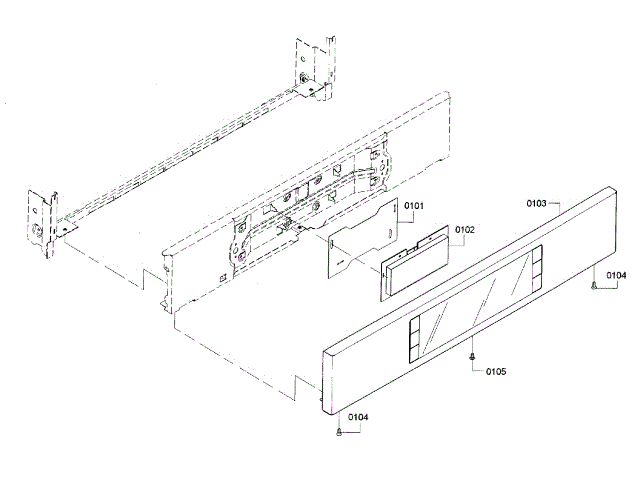 0101
0102
0103
0104
0105
0104