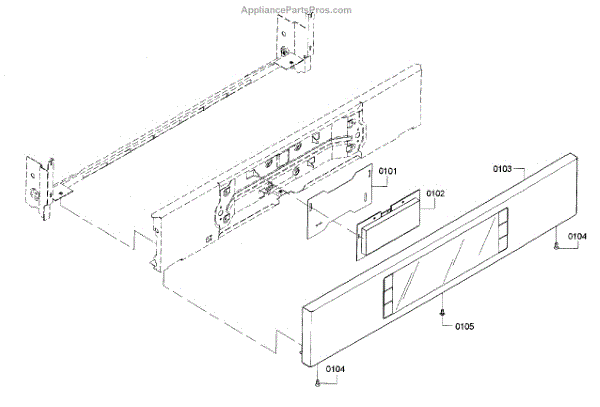 AppliancePartsPros.com

0101

0102

0103

0104

0105

0104