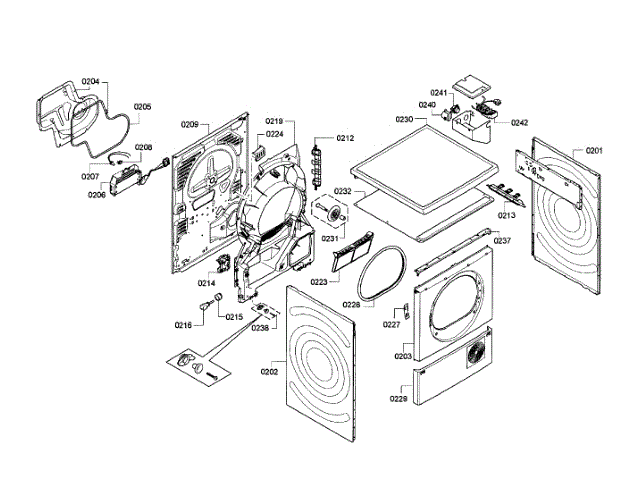 0204
0205
0209
0219
0224
0212
0241
0240
0230
0242
0201
0208
0207
0206
0232
0213
0231
0237
0214
0223
0226
0216
0215
0238
0227
0203
0202
0229