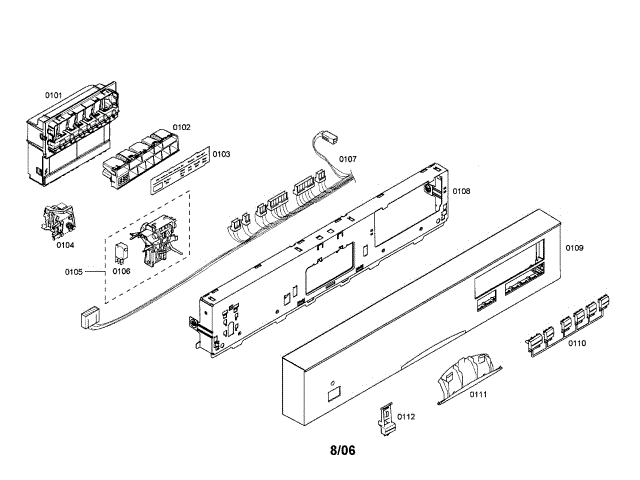 0101
0102
0103
0107
0108
0104
0105
0106
0109
0110
0111
0112
8/06