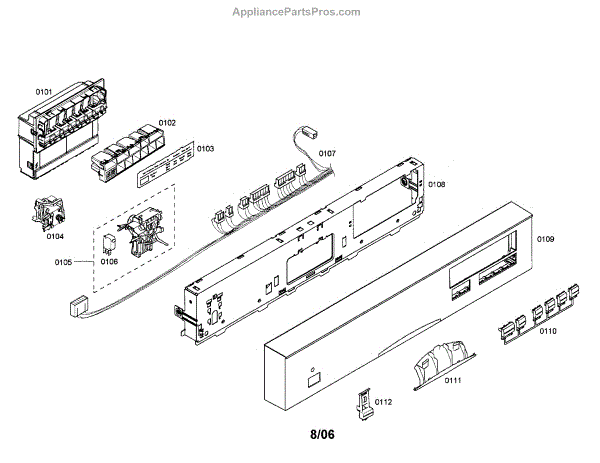 AppliancePartsPros.com

0101

0102

0103

0107

0108

0104

0105

0106

0109

0110

0111

0112

8/06