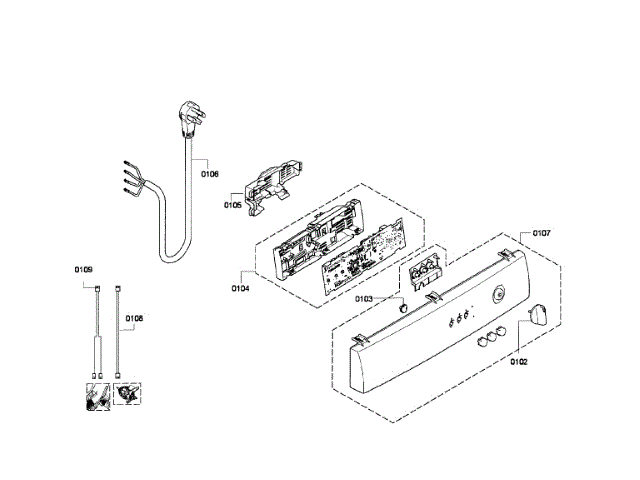 0106

0105

0107

0104

0109

0103

0108

0102