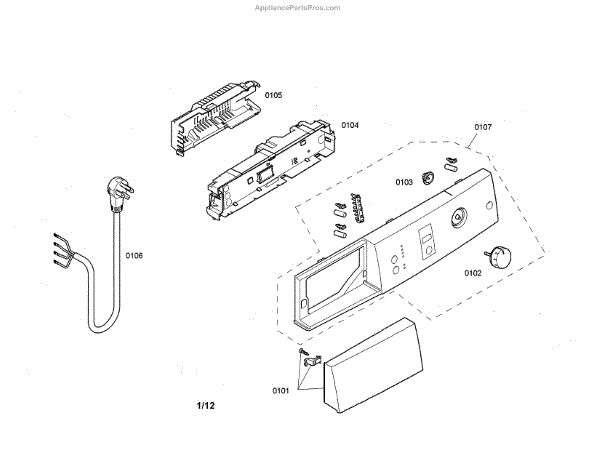 AppliancePartsPros.com

0105

0104

0107

0103

0106

0102

0101

1/12