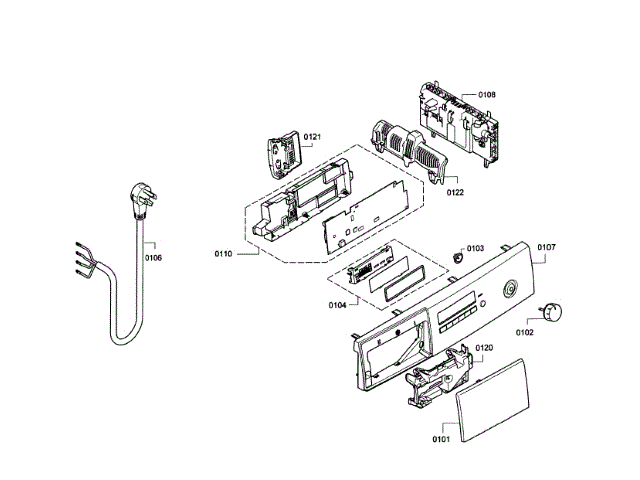 0108
0121
0122
0106
0110
0103
0107
0104
0102
0120
0101