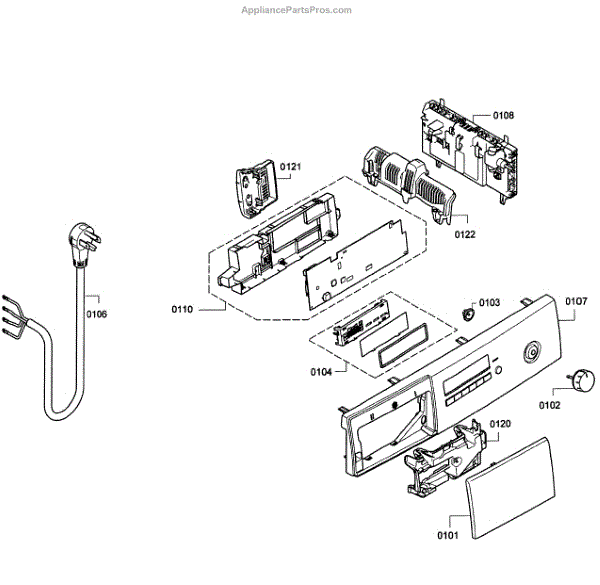 AppliancePartsPros.com

0108

0121

0122

0106

0110

0103

0107

0104

0102

0120

0101