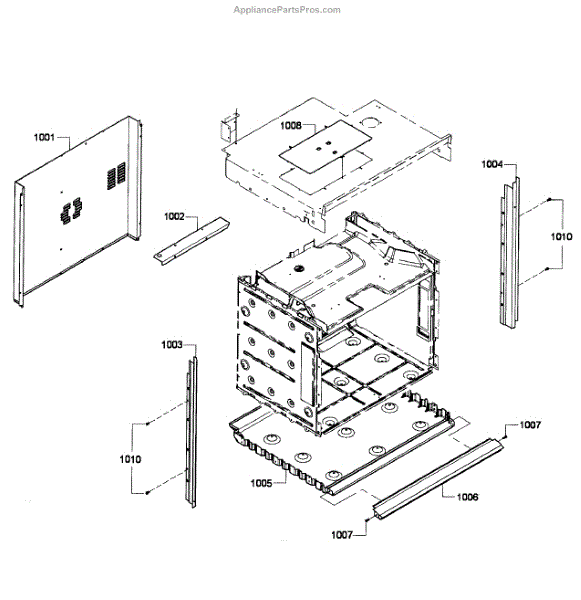 AppliancePartsPros.com

1001
1008
1004
1002
1010
1003
1010
1005
1007
1006
1007