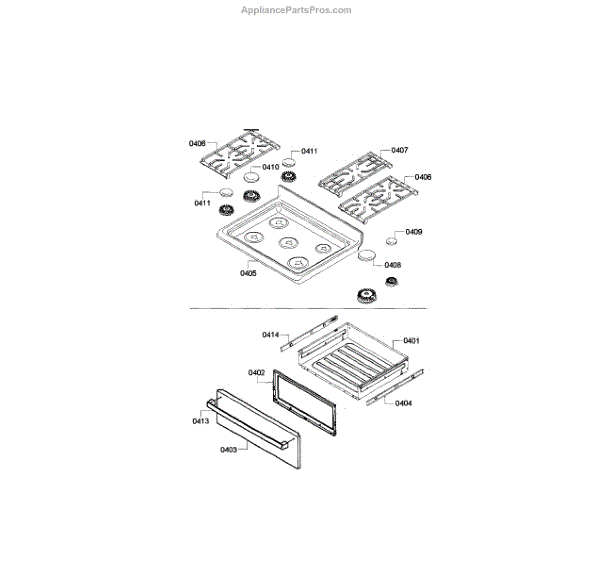 AppliancePartsPros.com

0406
0411
0407
0410
0406
0411
0409
0408
0405

0414
0401
0402
0404
0413
0403