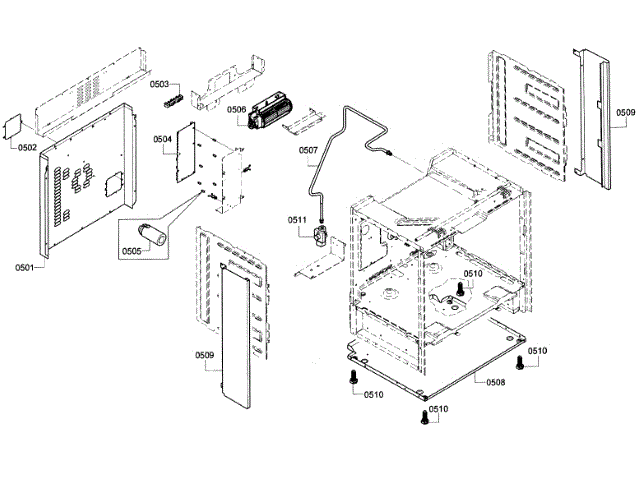 0503
0506
0509
0502
0504
0507
0511
0505
0501
0510
0509
0510
0508
0510
0510