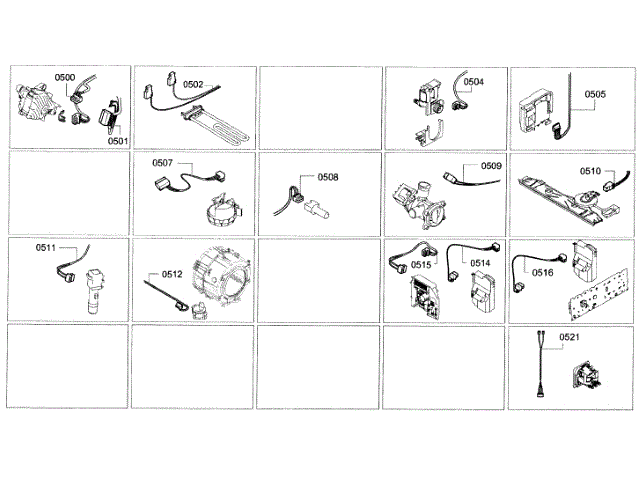 0500
0501
0502
0504
0505
0507
0508
0509
0510
0511
0512
0515
0514
0516
0521