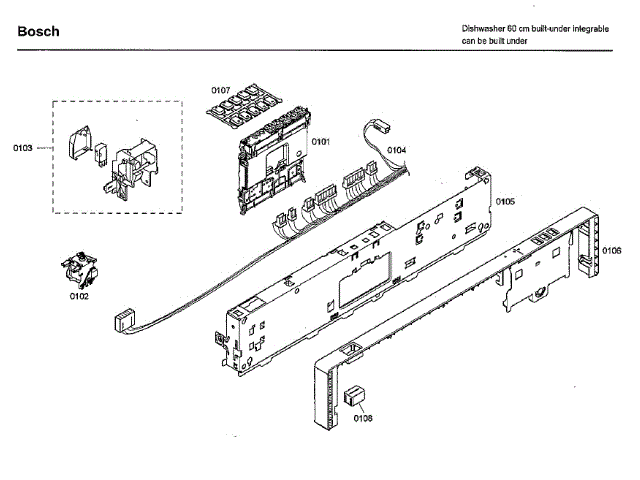 Bosch

Dishwasher 60 cm built-under integrable
can be built under

0107
0103
0101
0104
0105
0106
0102
0108