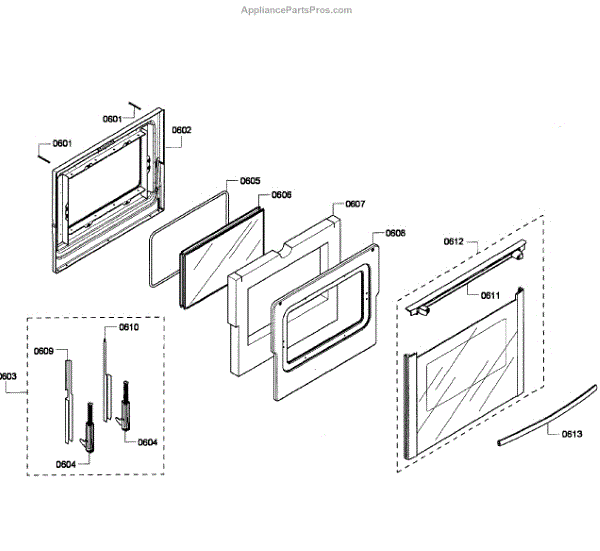 AppliancePartsPros.com

0601
0601
0602
0605
0606
0607
0606
0612
0611
0610
0609
0603
0604
0604
0613