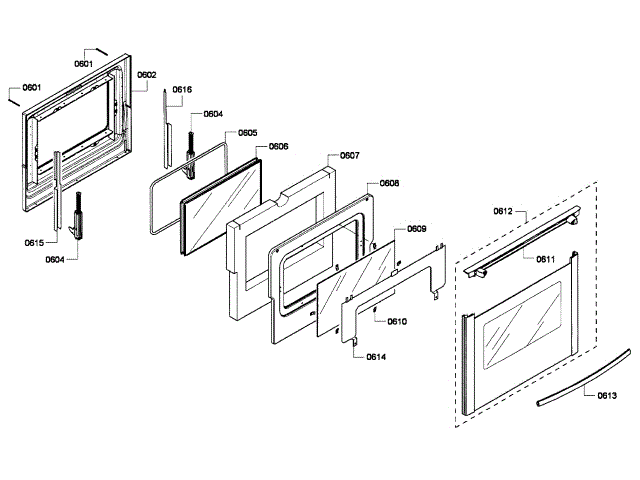 0601
0601
0602
0616
0604
0605
0606
0607
0608
0615
0604
0609
0612
0611
0610
0614
0613