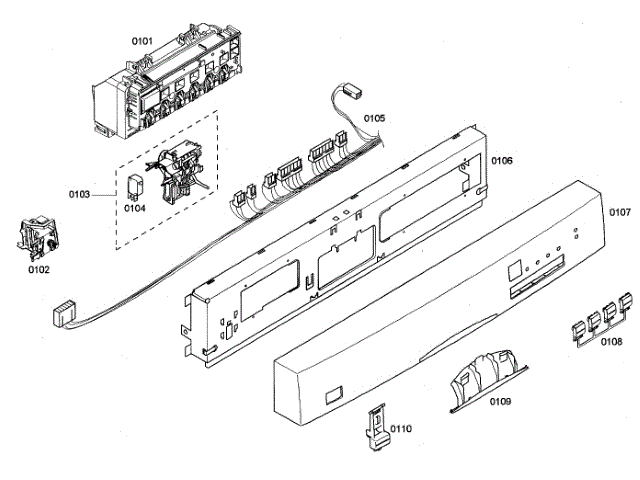 0101
0105
0106
0103
0104
0107
0102
0108
0109
0110