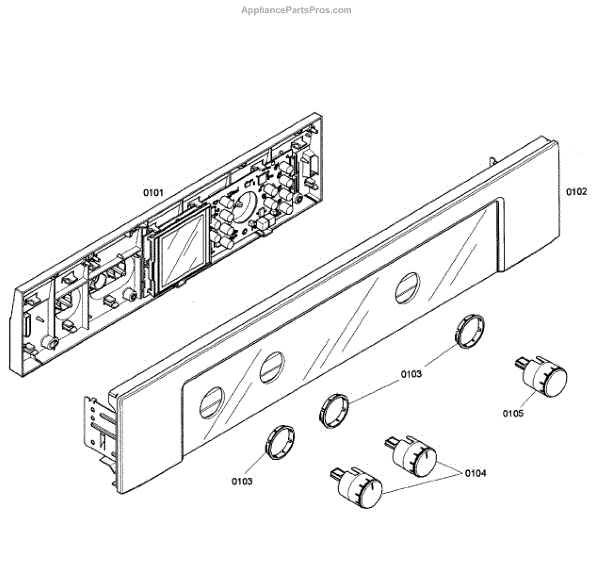 AppliancePartsPros.com

0101

0102

0103

0105

0103

0104