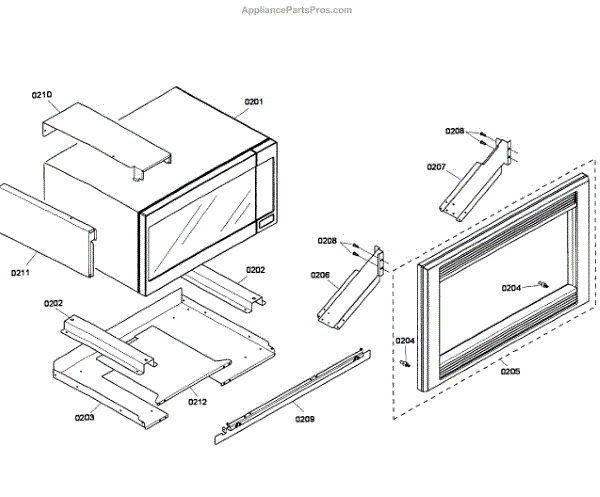 AppliancePartsPros.com

0210
0201
0208
0207
0211
0208
0202
0206
0204
0202
0204
0205
0212
0203
0209