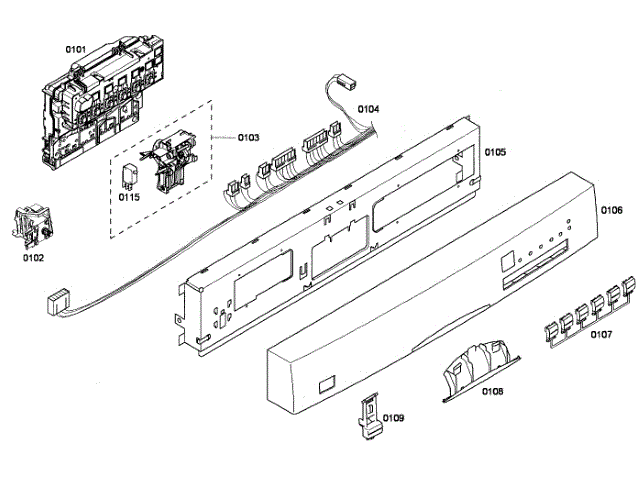 0101
0104
0103
0105
0115
0106
0102
0107
0108
0109