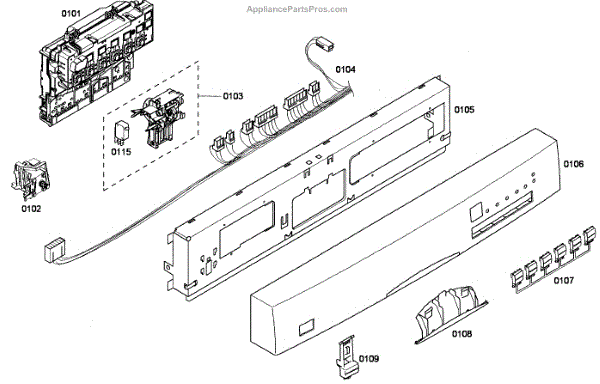 AppliancePartsPros.com

0101

0104

0103

0105

0115

0106

0102

0107

0108

0109