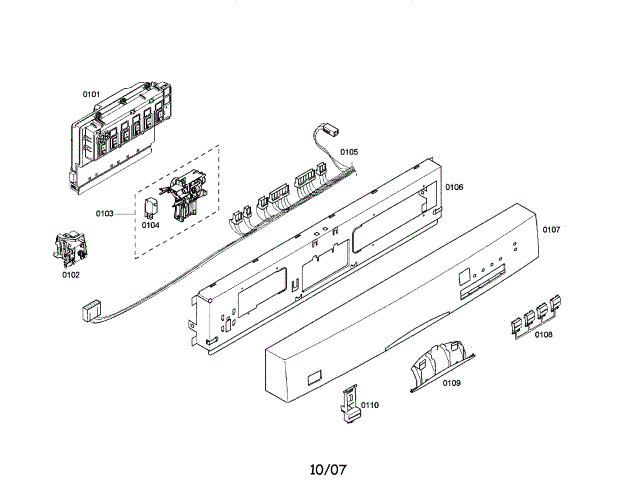 0101

0105

0106

0103

0104

0107

0102

0108

0109

0110

10/07