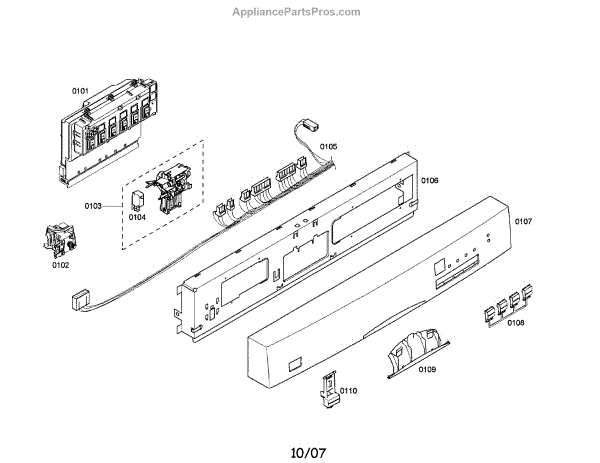 AppliancePartsPros.com

0101

0105

0106

0103

0104

0107

0102

0108

0109

0110

10/07