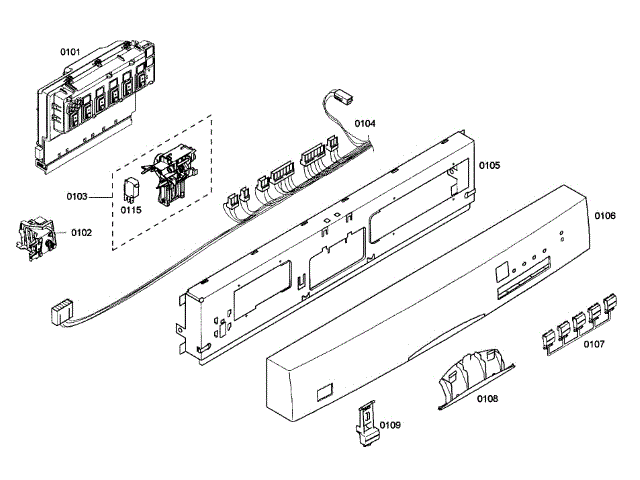 0101
0104
0105
0103
0115
0102
0106
0107
0108
0109