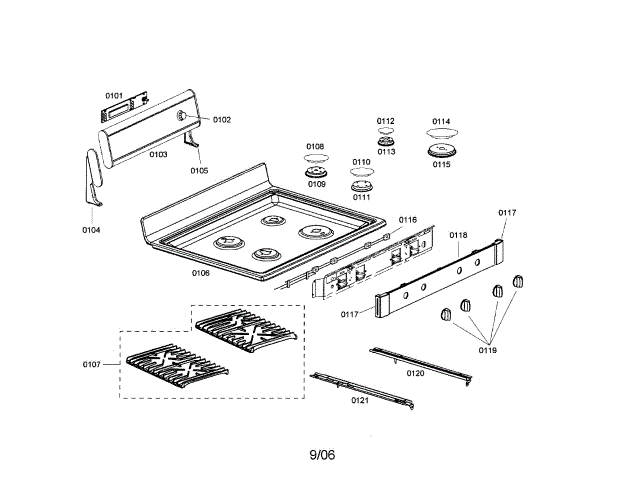 0101
0102
0103
0105
0104
0108
0109
0110
0111
0112
0113
0114
0115
0116
0117
0118
0106
0117
0119
0107
0120
0121

9/06