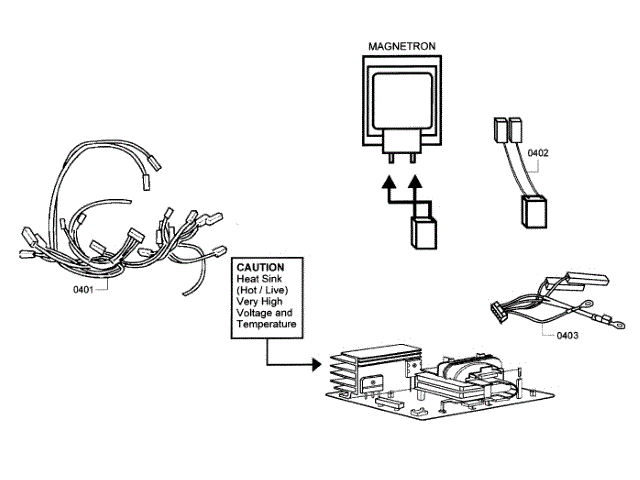 MAGNETRON

0402

0401

CAUTION
Heat Sink
(Hot / Live)
Very High
Voltage and
Temperature

0403