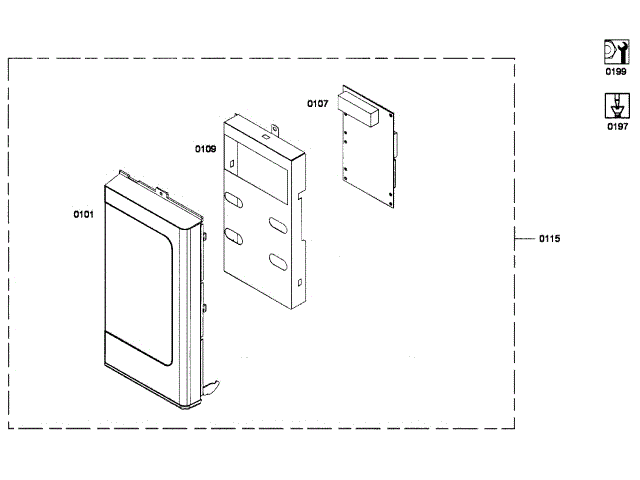 0199

0197

0107

0109

0101

0115