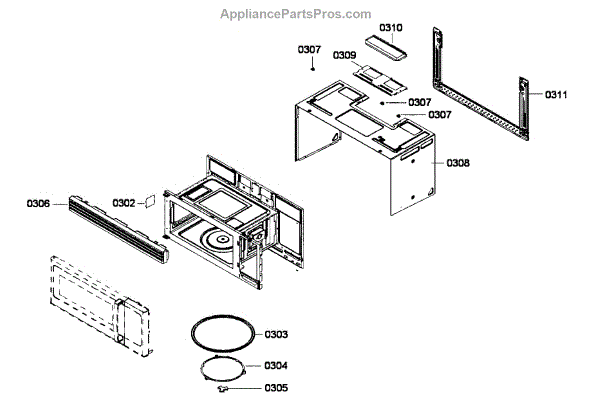 AppliancePartsPros.com

0310
0307
0309
0311
0307
0307
0308
0306
0302
0303
0304
0305