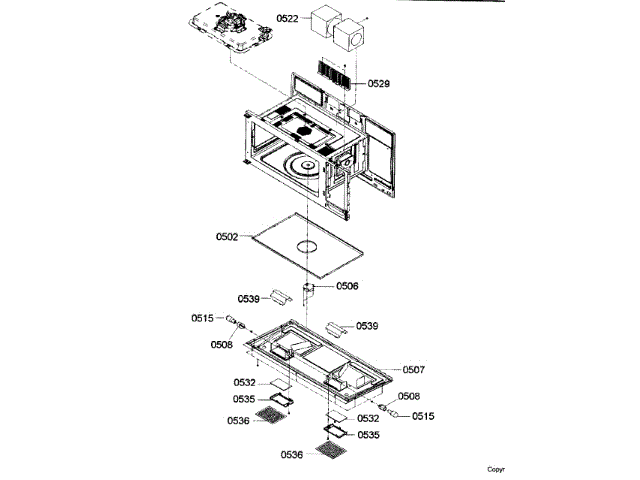 0522
0529
0502
0506
0539
0515
0539
0508
0507
0532
0535
0508
0536
0532
0515
0535
0536
Copyr