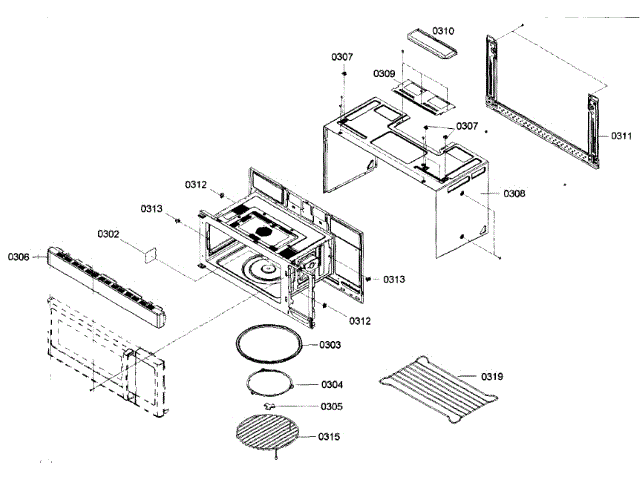 0310
0307
0309
0307
0311
0308
0312
0313
0302
0306
0313
0312
0303
0304
0319
0305
0315