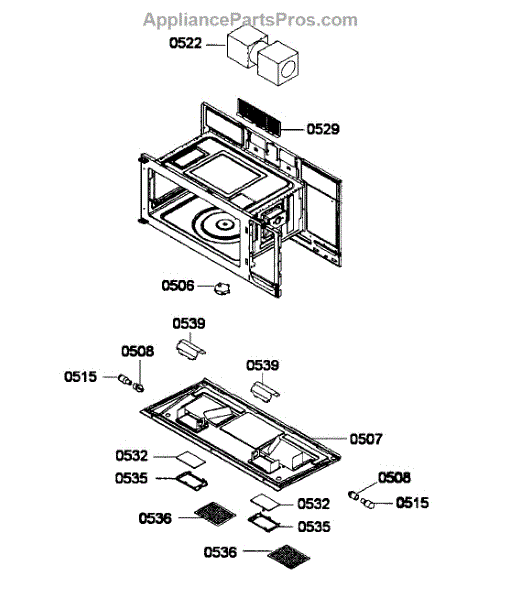 AppliancePartsPros.com

0522

0529

0506

0539

0508

0515

0539

0507

0532

0535

0508

0515

0532

0536

0535

0536