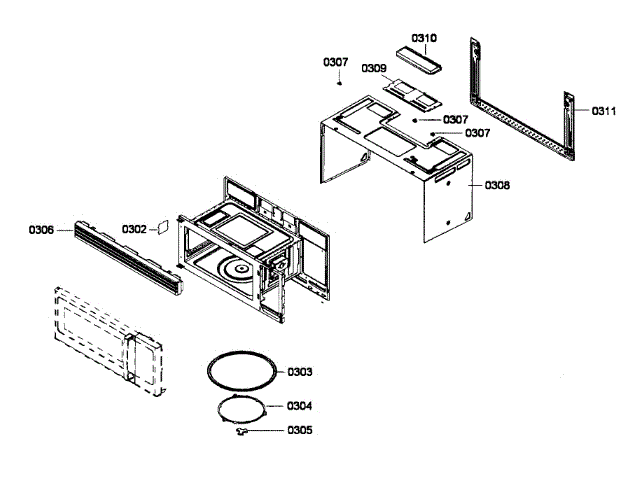 0310
0307
0309
0307
0307
0311
0308
0306
0302
0303
0304
0305