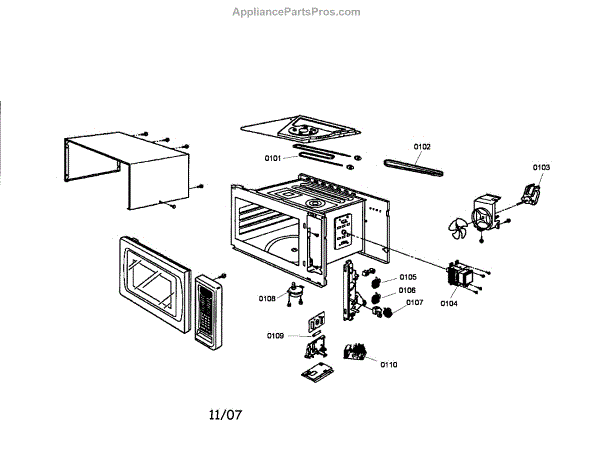 AppliancePartsPros.com

0101
0102
0103
0105
0106
0107
0104
0108
0109
0110

11/07