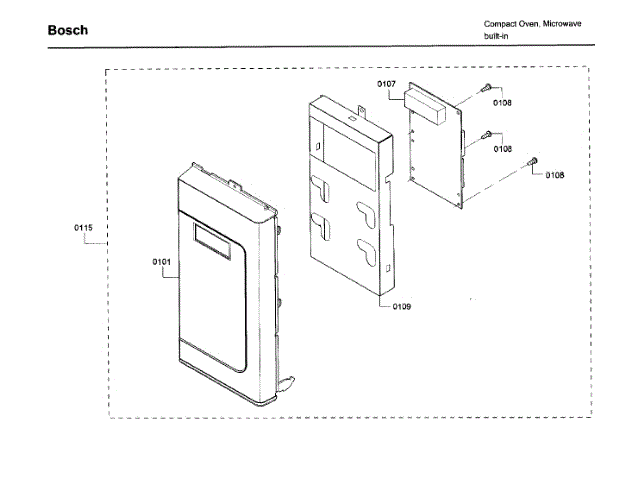 Bosch

Compact Oven, Microwave built-in

0107
0108
0108
0108
0115
0101
0109