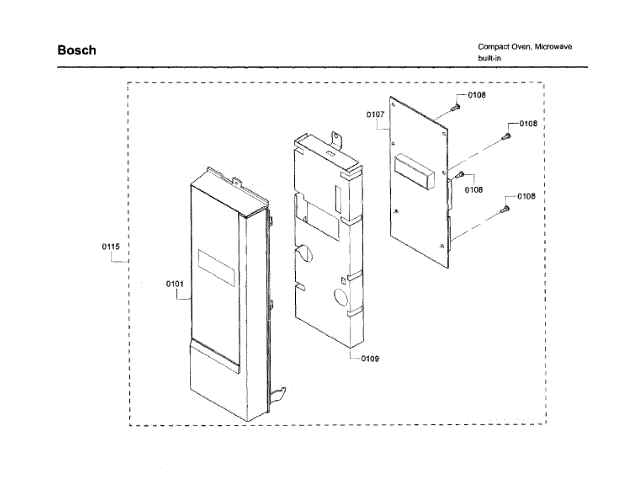 Bosch

Compact Oven, Microwave built-in

0108
0107
0108
0108
0108
0115
0101
0109