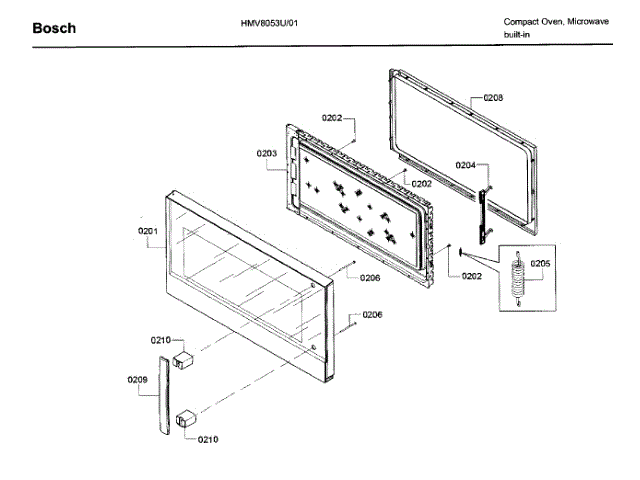 Bosch

HMV8053U/01

Compact Oven, Microwave built-in

0208

0202

0203

0204

0202

0201

0205

0206

0202

0206

0210

0209

0210