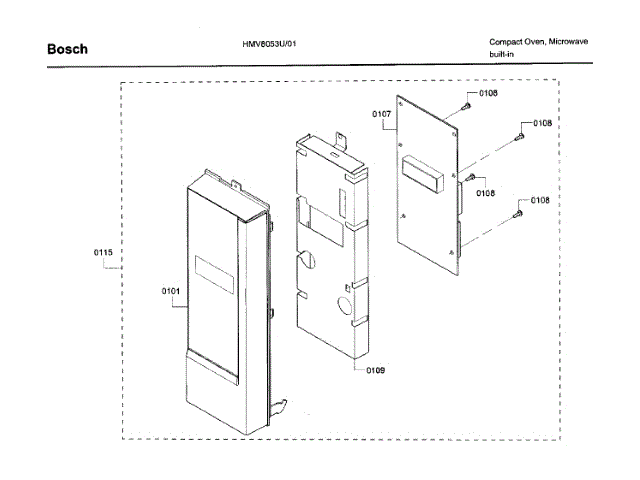 Bosch

HMV8053U/01

Compact Oven, Microwave built-in

0108

0107

0108

0108

0108

0115

0101

0109