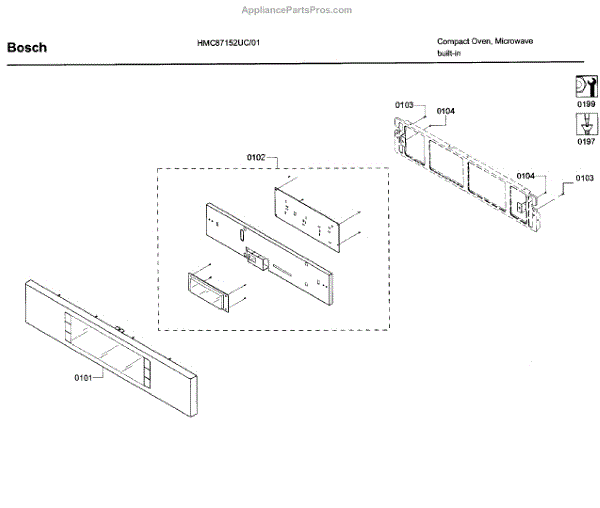 AppliancePartsPros.com

Bosch

HMC87152UC/01

Compact Oven, Microwave built-in

0199

0197

0103

0104

0102

0104

0103

0101