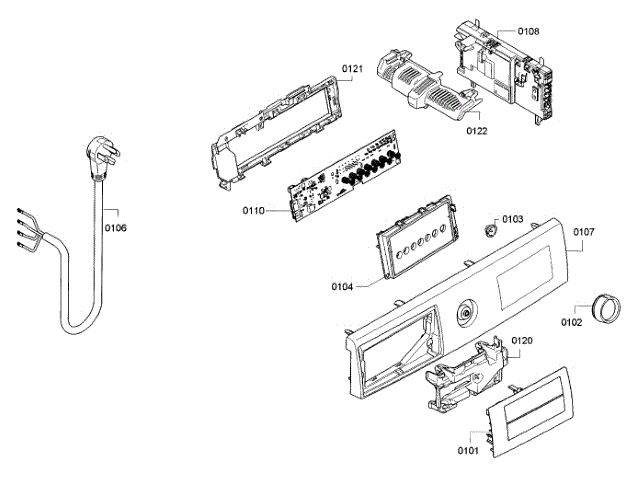 0108
0121
0122
0106
0110
0103
0107
0104
0102
0120
0101